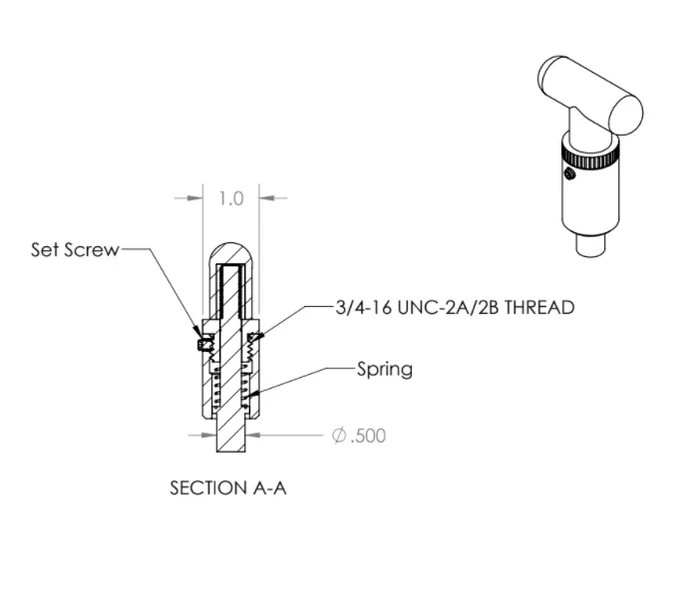 1.0

Set Screw

3/4-16 UNC-2A/2B THREAD

Spring

$\varnothing$ .500

SECTION A-A